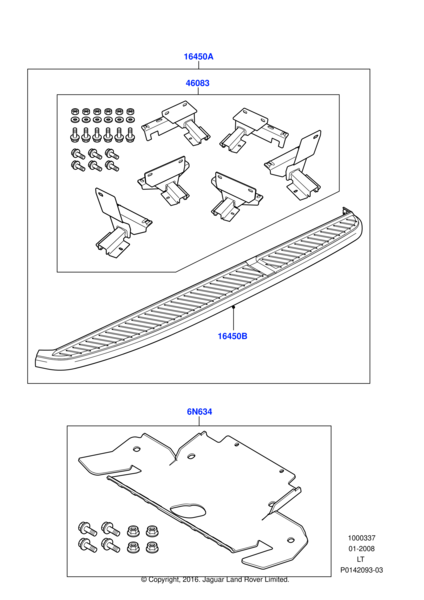 16450A

46083

16450B

6N634

1000337
01-2008
LT
P0142093-03

© Copyright, 2016. Jaguar Land Rover Limited.