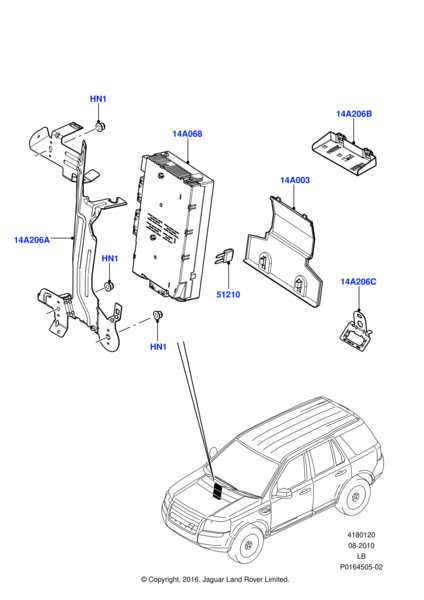 HN1

14A206B

14A068

14A003

14A206A

HN1

51210

14A206C

HN1

4180120
08-2010
LB
P0164505-02

© Copyright, 2016. Jaguar Land Rover Limited.