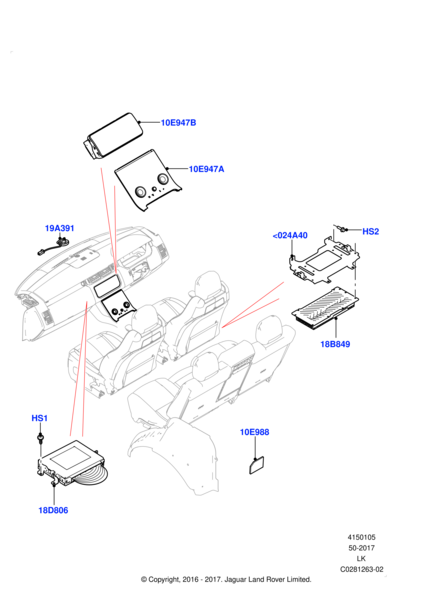 10E947B

10E947A

19A391

<024A40

HS2

18B849

HS1

10E988

18D806

4150105
50-2017
LK
C0281263-02

© Copyright, 2016 - 2017. Jaguar Land Rover Limited.