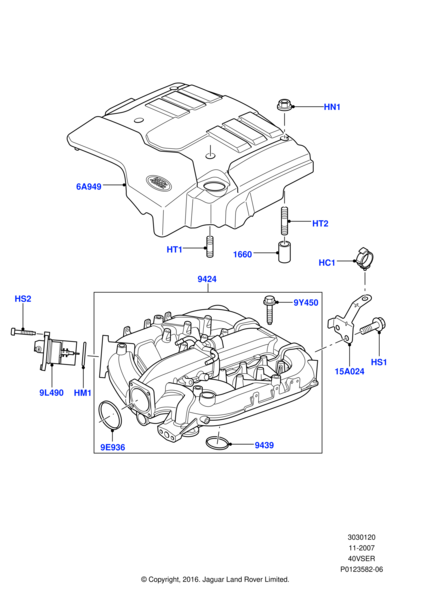 HN1

6A949

HT2

HT1

1660

HC1

9424

HS2

9Y450

9L490

HM1

15A024

HS1

9E936

9439

3030120
11-2007
40VSER
P0123582-06

© Copyright, 2016. Jaguar Land Rover Limited.