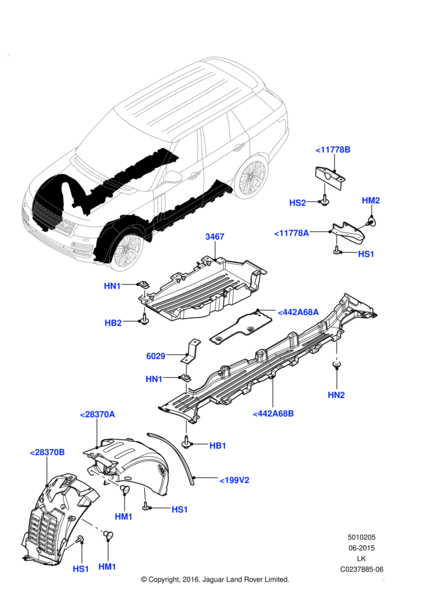 <11778B

HS2

HM2

<11778A

HS1

3467

HN1

HB2

<442A68A

6029

HN1

HN2

<442A68B

<28370A

HB1

<28370B

<199V2

HM1

HS1

HS1

HM1

5010205
06-2015
LK
C0237885-06

© Copyright, 2016. Jaguar Land Rover Limited.