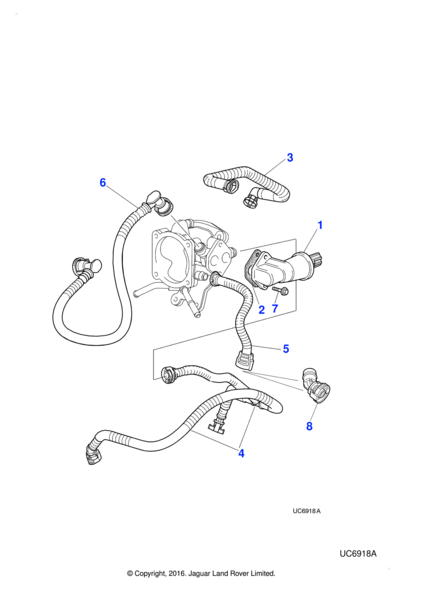 3
6
1
2
7
5
8
4
UC6918A
UC6918A
© Copyright, 2016. Jaguar Land Rover Limited.