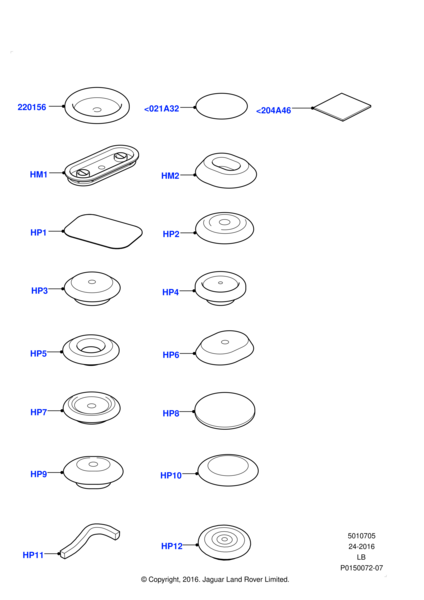 220156
<021A32
<204A46
HM1
HM2
HP1
HP2
HP3
HP4
HP5
HP6
HP7
HP8
HP9
HP10
HP11
HP12

5010705
24-2016
LB
P0150072-07

© Copyright, 2016. Jaguar Land Rover Limited.