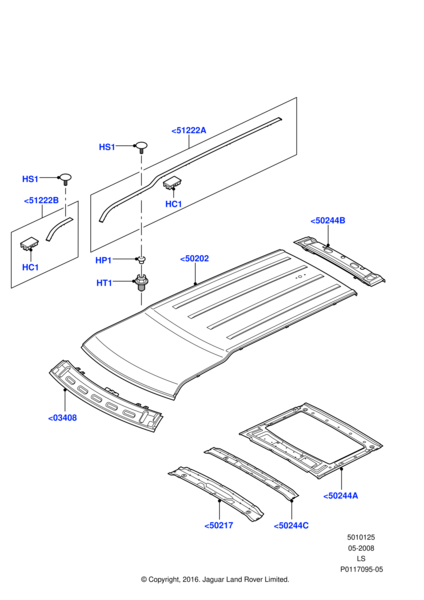 <51222A
HS1
HS1
<51222B
HC1
HC1
<50244B
HP1
<50202
HT1
<03408
<50244A
<50217
<50244C
5010125
05-2008
LS
P0117095-05
© Copyright, 2016. Jaguar Land Rover Limited.