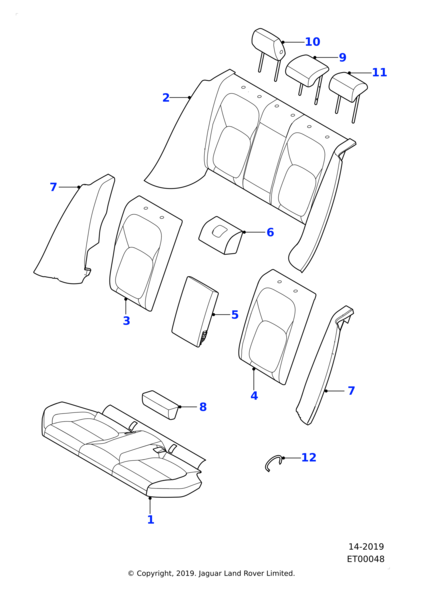 10
9
11
2
7
6
3
5
4
7
8
12
1

14-2019
ET00048

© Copyright, 2019. Jaguar Land Rover Limited.