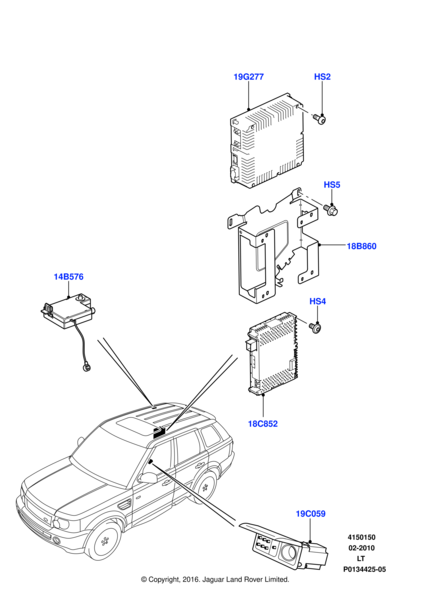 19G277
HS2
HS5
18B860
14B576
HS4
18C852
19C059
4150150
02-2010
LT
P0134425-05
© Copyright, 2016. Jaguar Land Rover Limited.