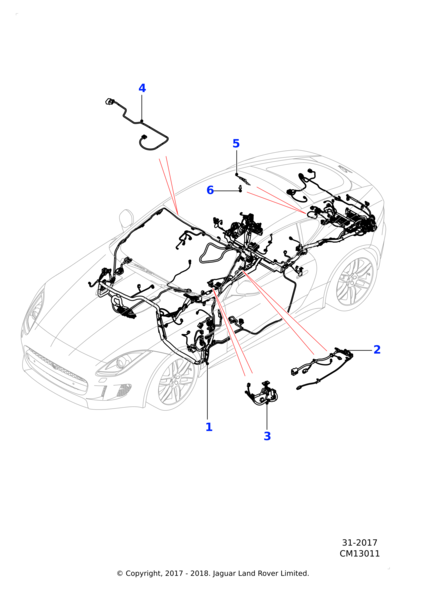 4

5

6

2

1

3

31-2017
CM13011

© Copyright, 2017 - 2018. Jaguar Land Rover Limited.