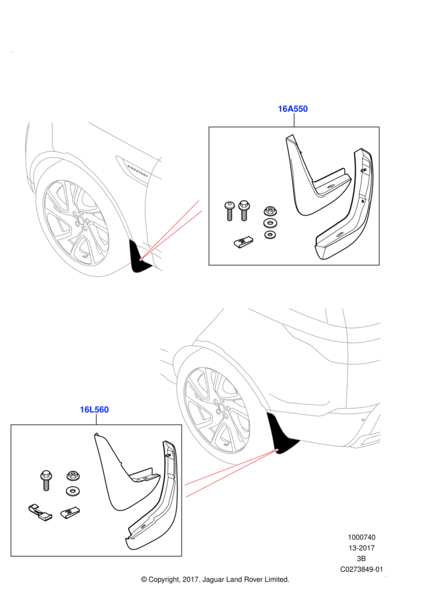 16A550

16L560

1000740
13-2017
3B
C0273849-01

© Copyright, 2017. Jaguar Land Rover Limited.