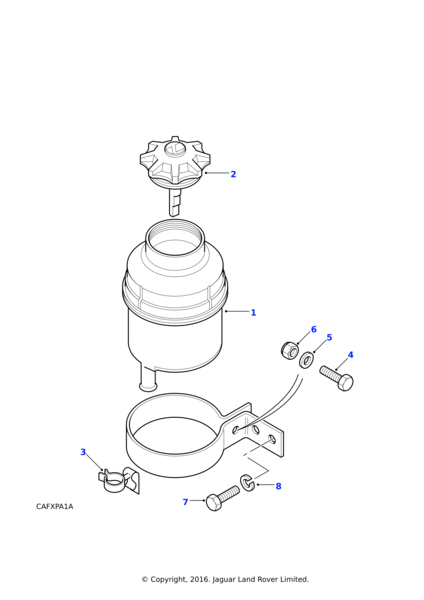 2

1

6

5

4

3

8

7

CAFXPA1A

© Copyright, 2016. Jaguar Land Rover Limited.