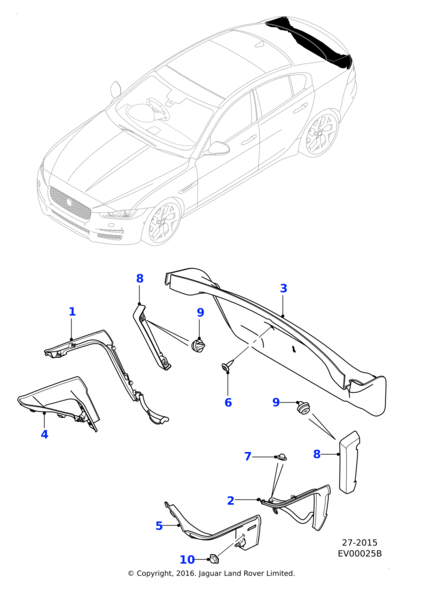 8
3
1
9
6
9
4
7
8
2
5
10
27-2015
EV00025B
© Copyright, 2016. Jaguar Land Rover Limited.