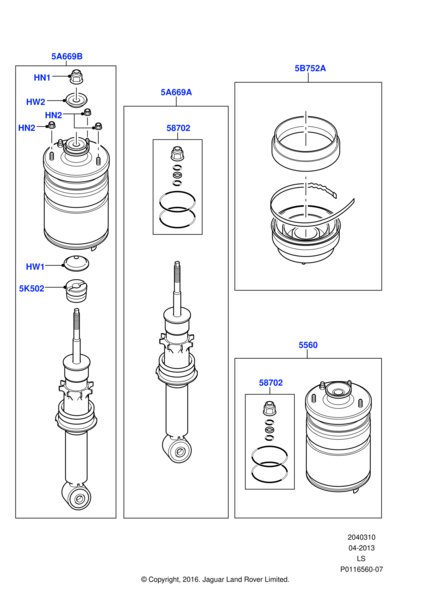 5A669B

HN1

HW2

HN2

HN2

HW1

5K502

5A669A

58702

5B752A

5560

58702

2040310
04-2013
LS
P0116560-07

© Copyright, 2016. Jaguar Land Rover Limited.