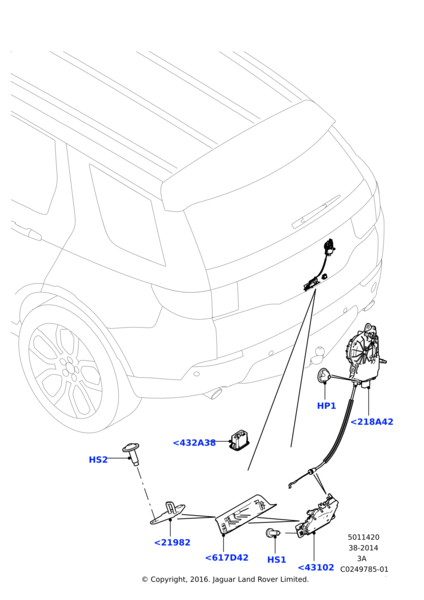 HP1
<218A42
<432A38
HS2
<21982
<617D42
HS1
<43102
5011420
38-2014
3A
C0249785-01
© Copyright, 2016. Jaguar Land Rover Limited.