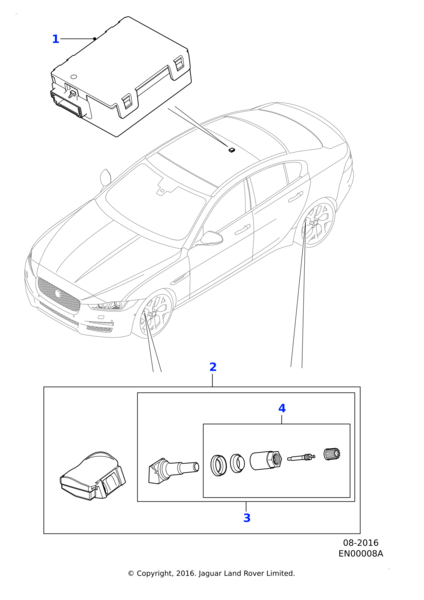 1

2

4

3

08-2016
EN00008A

© Copyright, 2016. Jaguar Land Rover Limited.