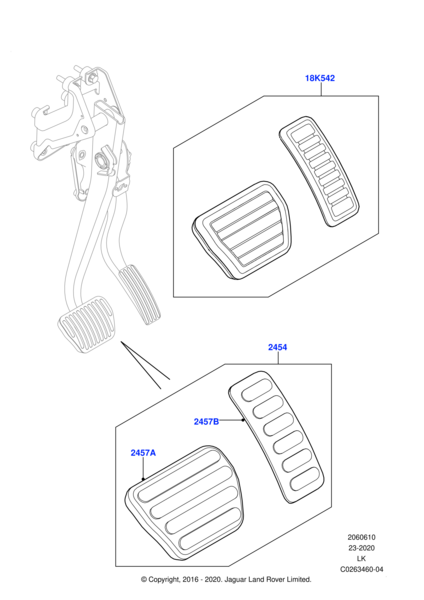 18K542

2454

2457B

2457A

2060610
23-2020
LK
C0263460-04

© Copyright, 2016 - 2020. Jaguar Land Rover Limited.