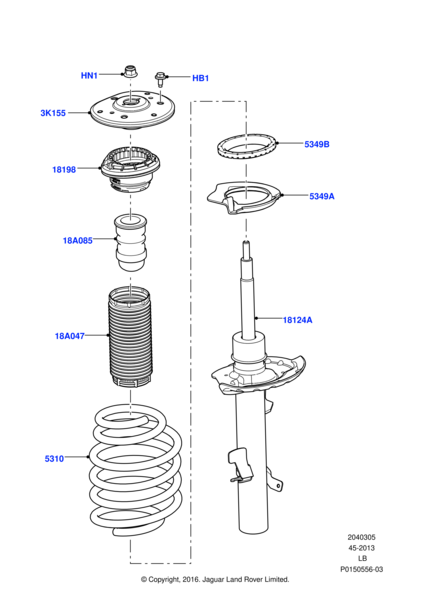 HN1
HB1
3K155
5349B
18198
5349A
18A085
18124A
18A047
5310
2040305
45-2013
LB
P0150556-03
© Copyright, 2016. Jaguar Land Rover Limited.