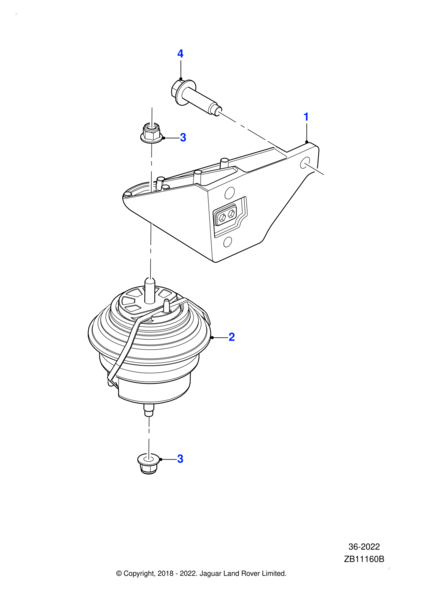 4
1
3
2
3

36-2022
ZB11160B

© Copyright, 2018 - 2022. Jaguar Land Rover Limited.