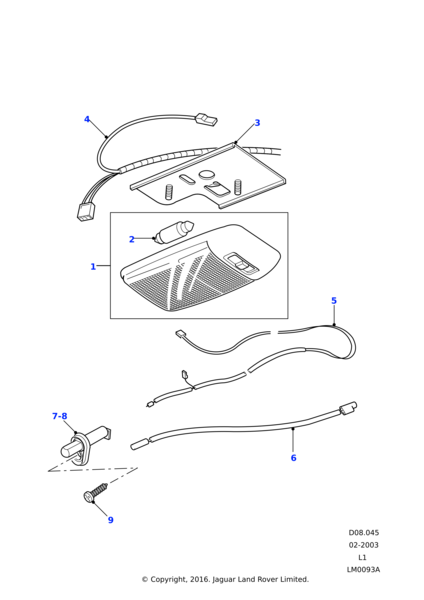 4
3
2
1
5
7-8
6
9
D08.045
02-2003
L1
LM0093A
© Copyright, 2016. Jaguar Land Rover Limited.