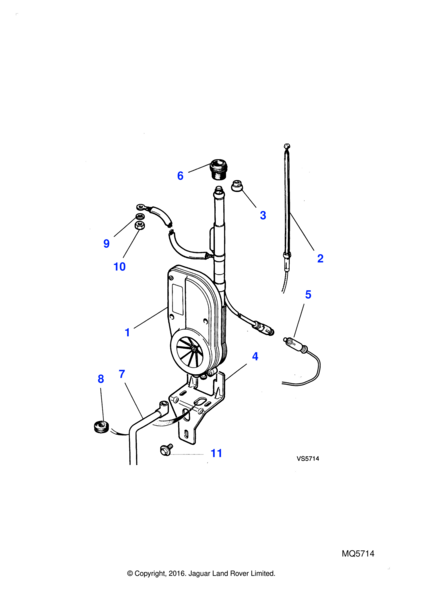 6
3
9
10
2
5
1
4
8
7
11
VS5714
MQ5714
© Copyright, 2016. Jaguar Land Rover Limited.