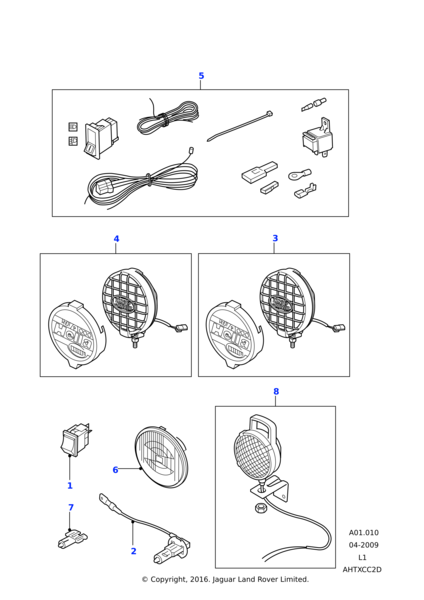 5

4

3

8

6

1

7

2

A01.010
04-2009
L1
AHTXCC2D

© Copyright, 2016. Jaguar Land Rover Limited.