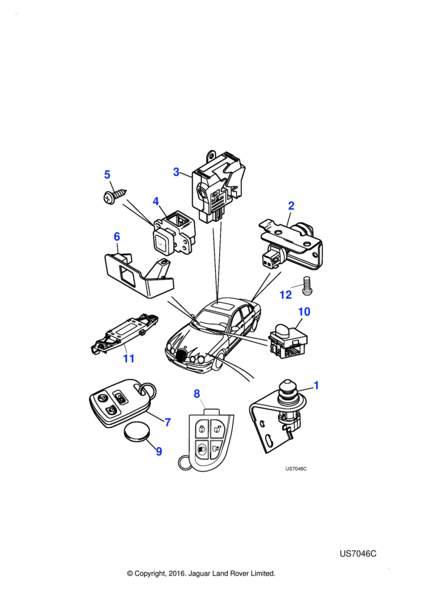 5
3
4
2
6
12
10
11
1
8
7
9
US7046C

US7046C

© Copyright, 2016. Jaguar Land Rover Limited.