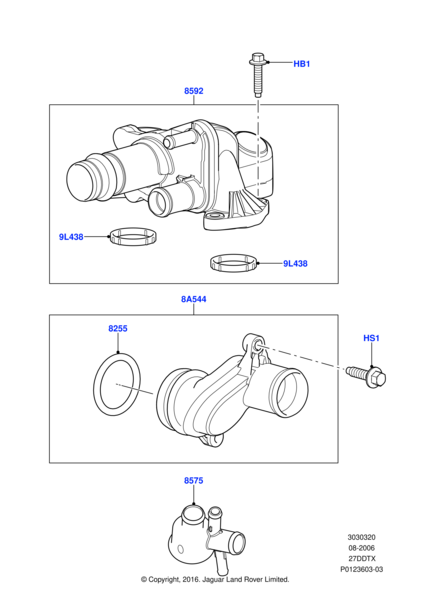 HB1

8592

9L438

9L438

8A544

8255

HS1

8575

3030320
08-2006
27DDTX
P0123603-03

© Copyright, 2016. Jaguar Land Rover Limited.