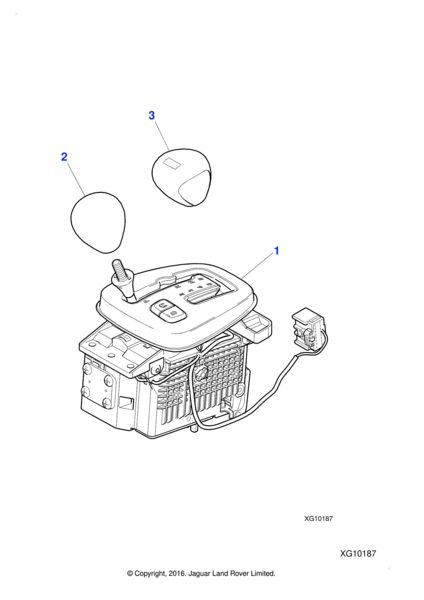 3

2

1

XG10187

XG10187

© Copyright, 2016. Jaguar Land Rover Limited.