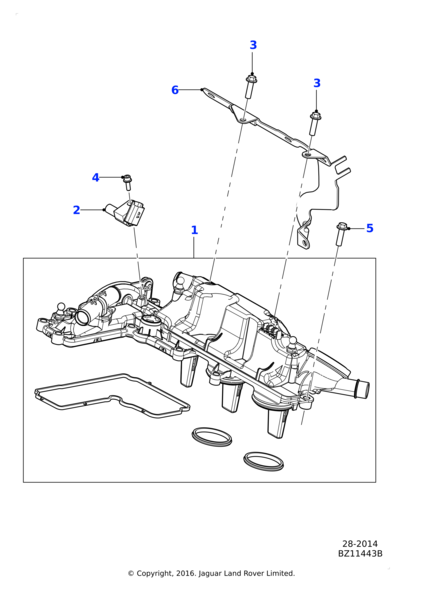 3
6
3
4
2
1
5

28-2014
BZ11443B

© Copyright, 2016. Jaguar Land Rover Limited.