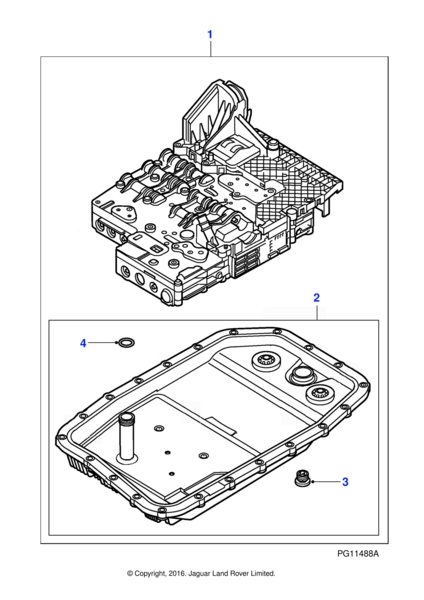 1

2

4

3

PG11488A

© Copyright, 2016. Jaguar Land Rover Limited.