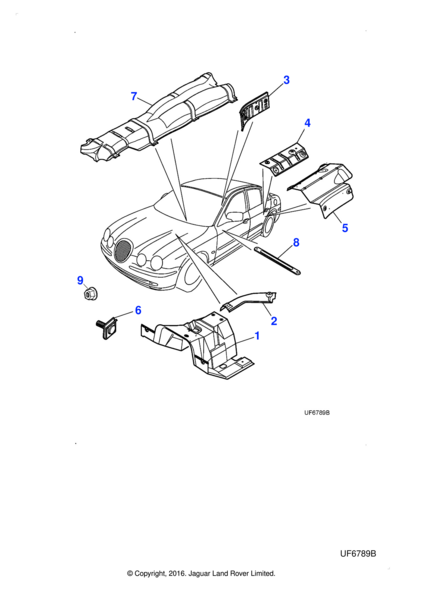 7
3
4
5
8
9
6
2
1
UF6789B
UF6789B
© Copyright, 2016. Jaguar Land Rover Limited.