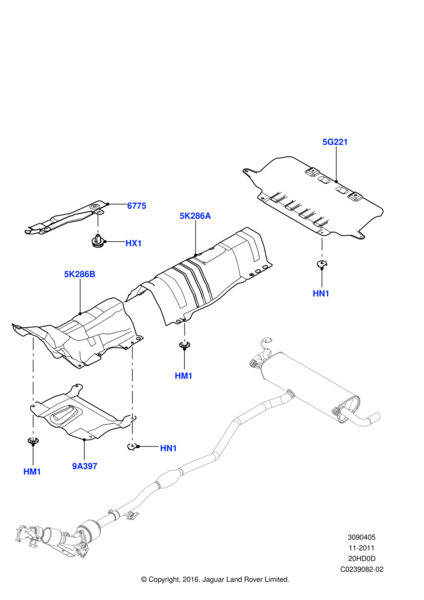 5G221

6775

5K286A

HX1

5K286B

HN1

HM1

HN1

HM1

9A397

3090405
11-2011
20HD0D
C0239082-02

© Copyright, 2016. Jaguar Land Rover Limited.