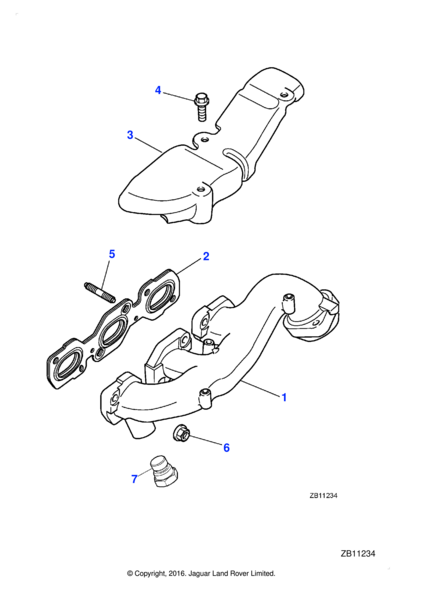 4
3
5
2
1
6
7
ZB11234

ZB11234

© Copyright, 2016. Jaguar Land Rover Limited.