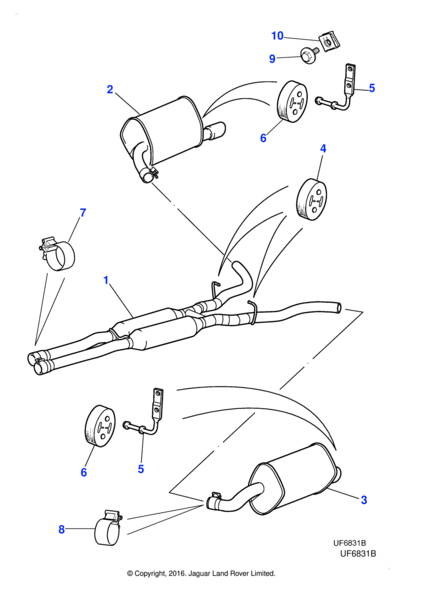 10
9
2
5
6
4
7
1
6
5
3
8
UF6831B
UF6831B
© Copyright, 2016. Jaguar Land Rover Limited.