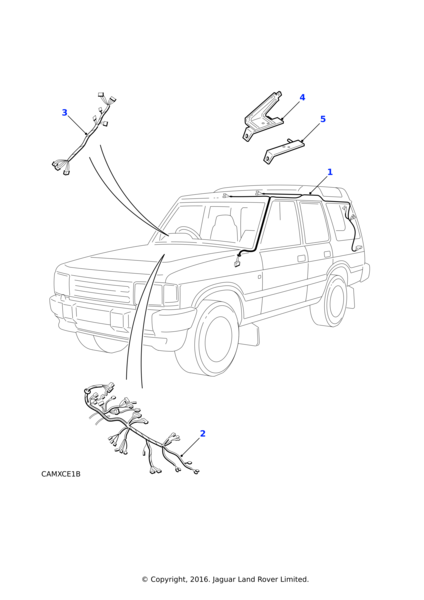 3

4

5

1

2

CAMXCE1B

© Copyright, 2016. Jaguar Land Rover Limited.