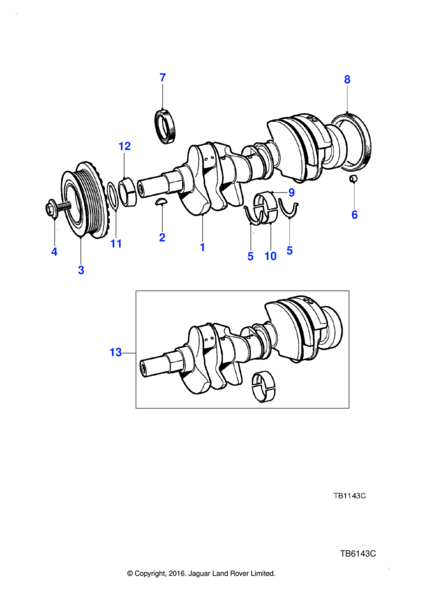 7

8

12

9

6

4

11

2

1

5

10

5

3

13

TB1143C

TB6143C

© Copyright, 2016. Jaguar Land Rover Limited.