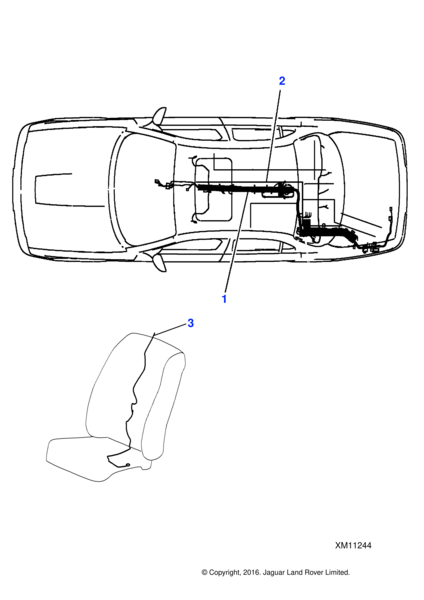 2

1

3

XM11244

© Copyright, 2016. Jaguar Land Rover Limited.