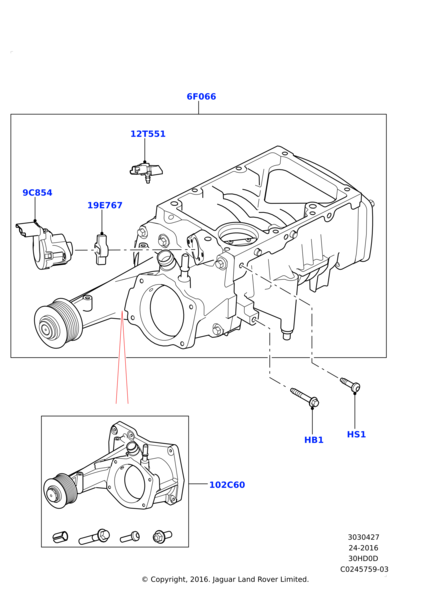 6F066

12T551

9C854

19E767

HB1

HS1

102C60

3030427
24-2016
30HD0D
C0245759-03

© Copyright, 2016. Jaguar Land Rover Limited.