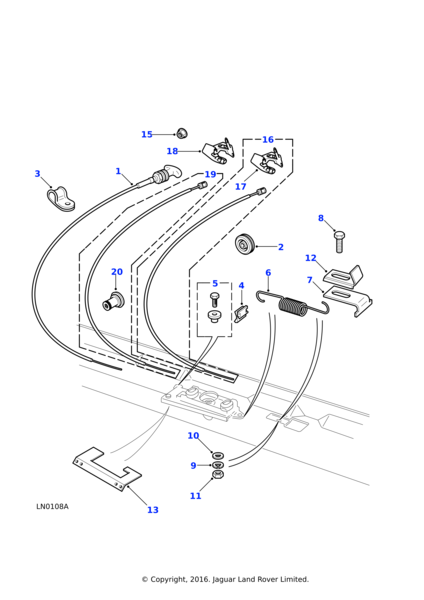 15
16
18
3
1
19
17
8
2
12
20
6
7
5
4
10
9
11
13
LN0108A

© Copyright, 2016. Jaguar Land Rover Limited.