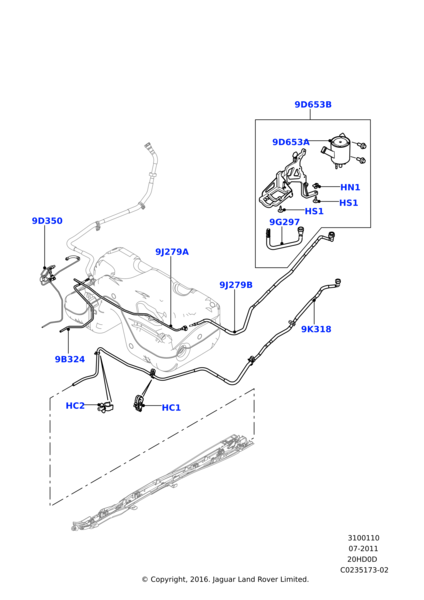 9D653B
9D653A
HN1
HS1
HS1
9G297
9D350
9J279A
9J279B
9K318
9B324
HC2
HC1

3100110
07-2011
20HD0D
C0235173-02
© Copyright, 2016. Jaguar Land Rover Limited.