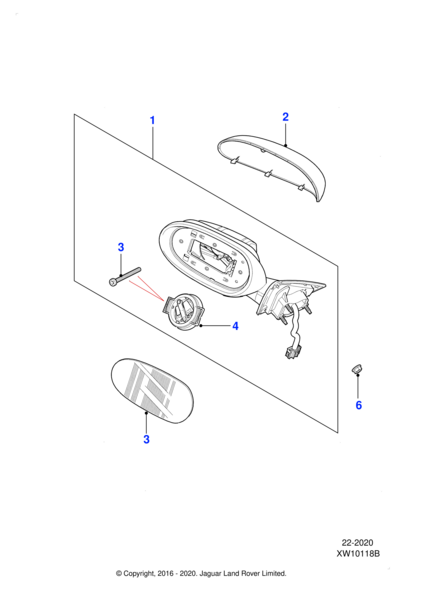 1
2
3
4
6
3

22-2020
XW10118B

© Copyright, 2016 - 2020. Jaguar Land Rover Limited.