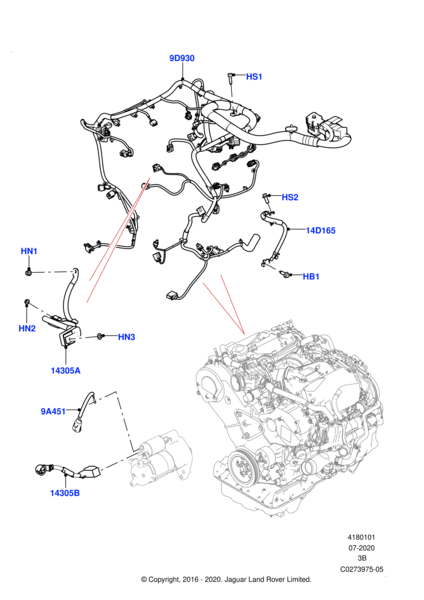 9D930
HS1
HS2
14D165
HB1
HN1
HN2
HN3
14305A
9A451
14305B

4180101
07-2020
3B
C0273975-05
© Copyright, 2016 - 2020. Jaguar Land Rover Limited.