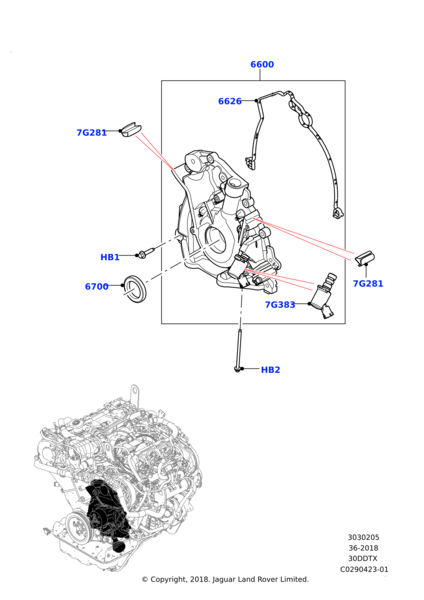 6600

6626

7G281

HB1

6700

7G281

7G383

HB2

3030205
36-2018
30DDTX
C0290423-01

© Copyright, 2018. Jaguar Land Rover Limited.