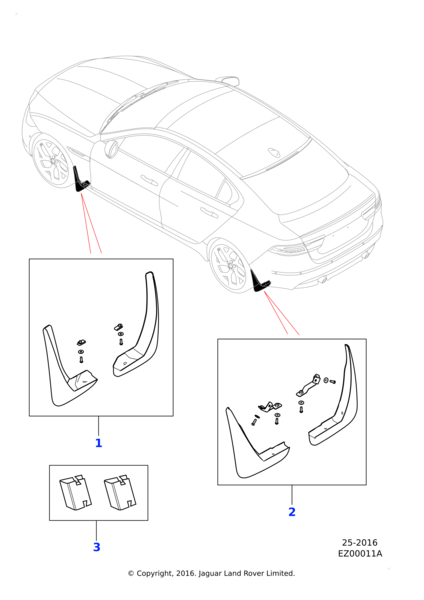 1

2

3

25-2016
EZ00011A

© Copyright, 2016. Jaguar Land Rover Limited.