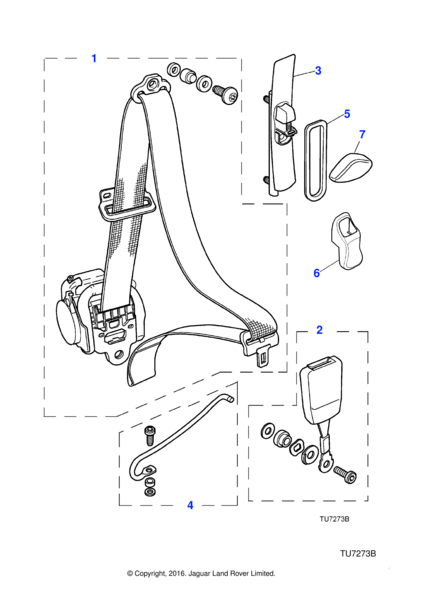 1
3
5
7
6
2
4
TU7273B
TU7273B
© Copyright, 2016. Jaguar Land Rover Limited.