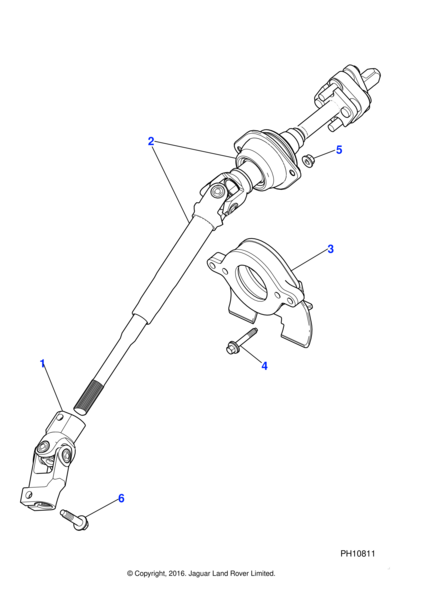 2

5

3

4

1

6

PH10811

© Copyright, 2016. Jaguar Land Rover Limited.