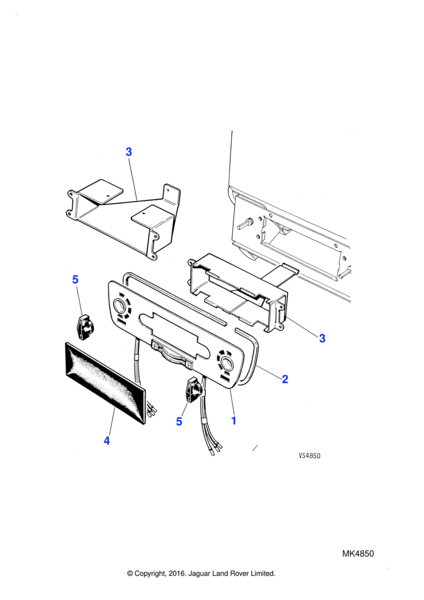 3

5

3

2

5

1

4

VS4850

MK4850

© Copyright, 2016. Jaguar Land Rover Limited.