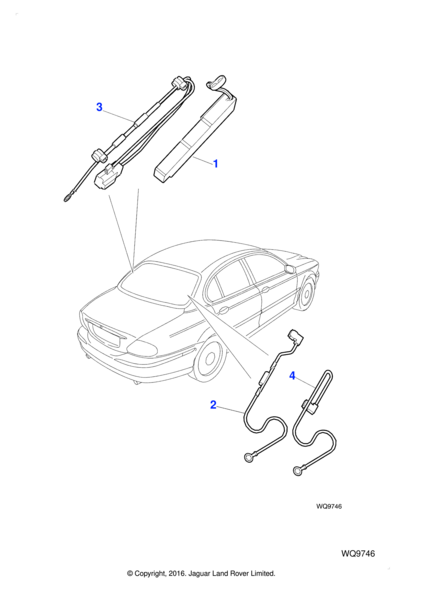 3

1

4

2

WQ9746

WQ9746

© Copyright, 2016. Jaguar Land Rover Limited.