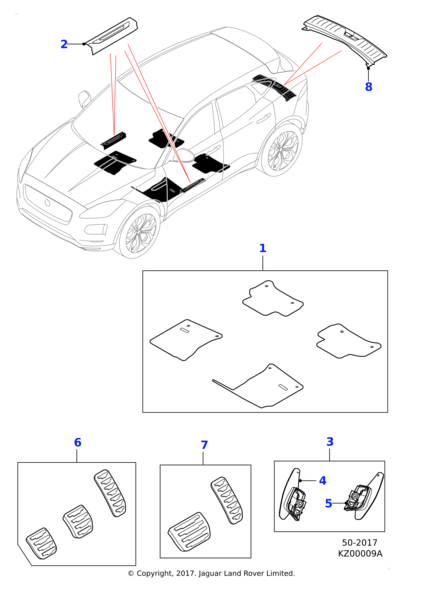 2

8

1

6

7

3

4

5

50-2017
KZ00009A

© Copyright, 2017. Jaguar Land Rover Limited.