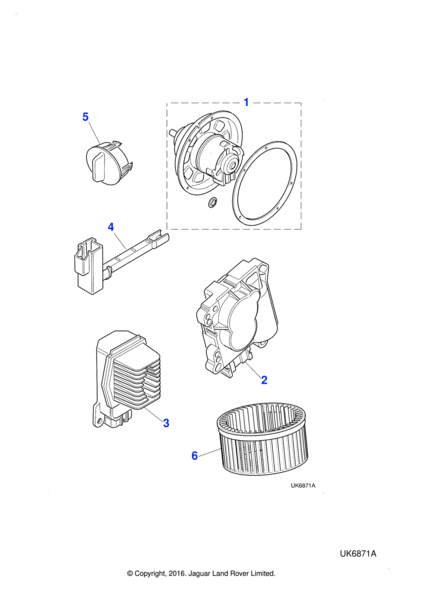 1
5
4
2
3
6
UK6871A
UK6871A
© Copyright, 2016. Jaguar Land Rover Limited.