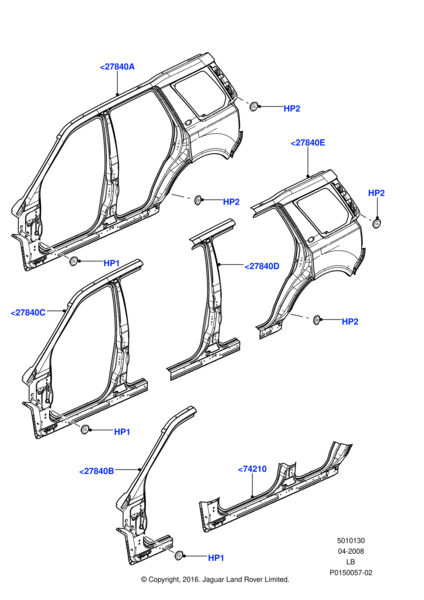 <27840A
HP2
<27840E
HP2
HP2
HP1
<27840D
<27840C
HP2
HP1
<27840B
<74210
HP1
5010130
04-2008
LB
P0150057-02
© Copyright, 2016. Jaguar Land Rover Limited.