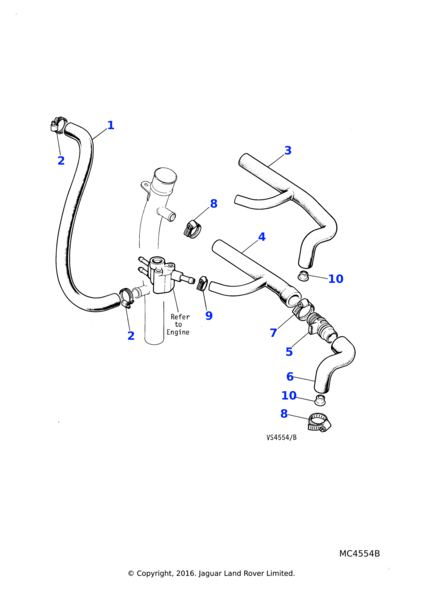 1
2
3
8
4
10
9
Refer to Engine
2
7
5
6
10
8
VS4554/B

MC4554B

© Copyright, 2016. Jaguar Land Rover Limited.